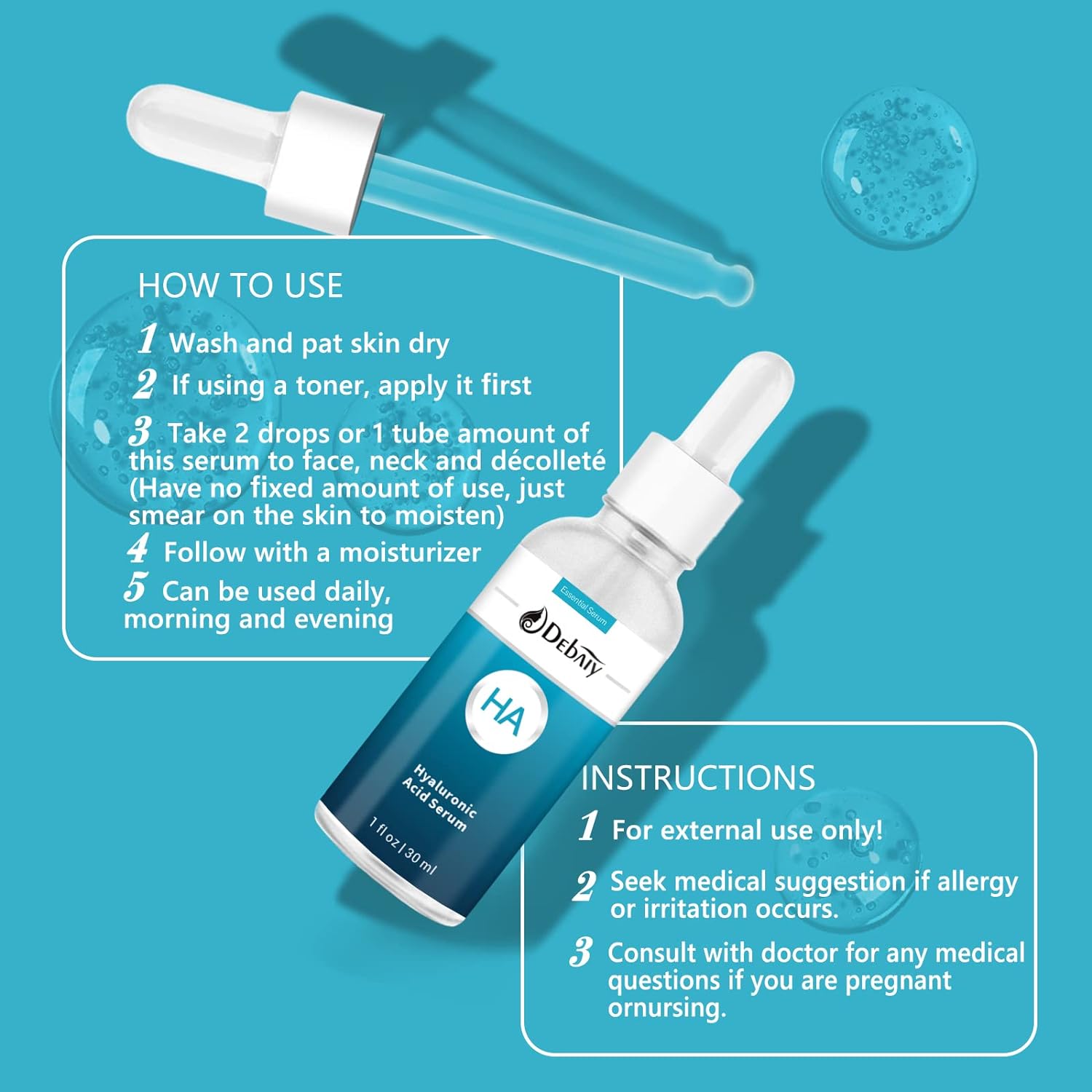 HOW TO USE

1 Wash and pat skin dry

2 If using a toner, apply it first

3 Take 2 drops or 1 tube amount of this serum to face, neck and décolleté (Have no fixed amount of use, just smear on the skin to moisten)

4 Follow with a moisturizer

5 Can be used daily, morning and evening

Essential Serum

Debaiy

HA

Hyaluronic Acid Serum

1 fl oz | 30 ml

INSTRUCTIONS

1 For external use only!

2 Seek medical suggestion if allergy or irritation occurs.

3 Consult with doctor for any medical questions if you are pregnant ornursing.